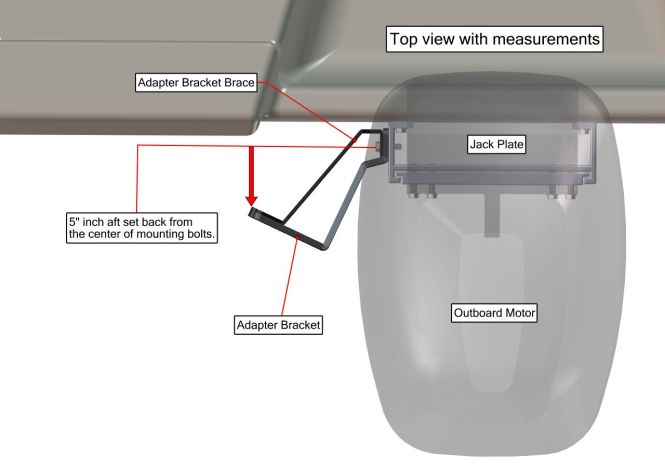 Top view with measurements

Adapter Bracket Brace

Jack Plate

5" inch aft set back from the center of mounting bolts.

Adapter Bracket

Outboard Motor