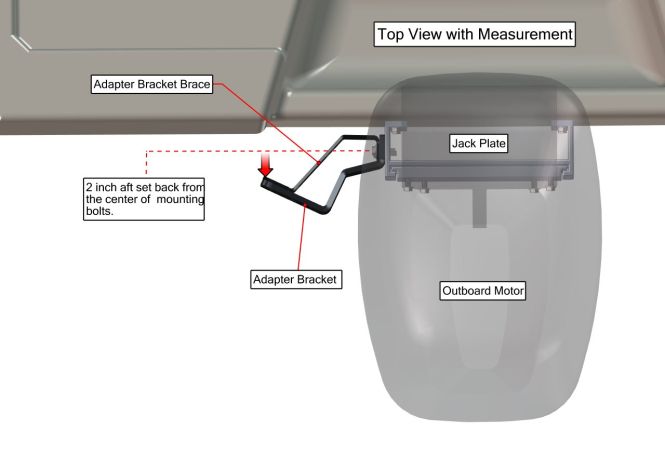 Top View with Measurement

Adapter Bracket Brace

Jack Plate

2 inch aft set back from the center of mounting bolts.

Adapter Bracket

Outboard Motor