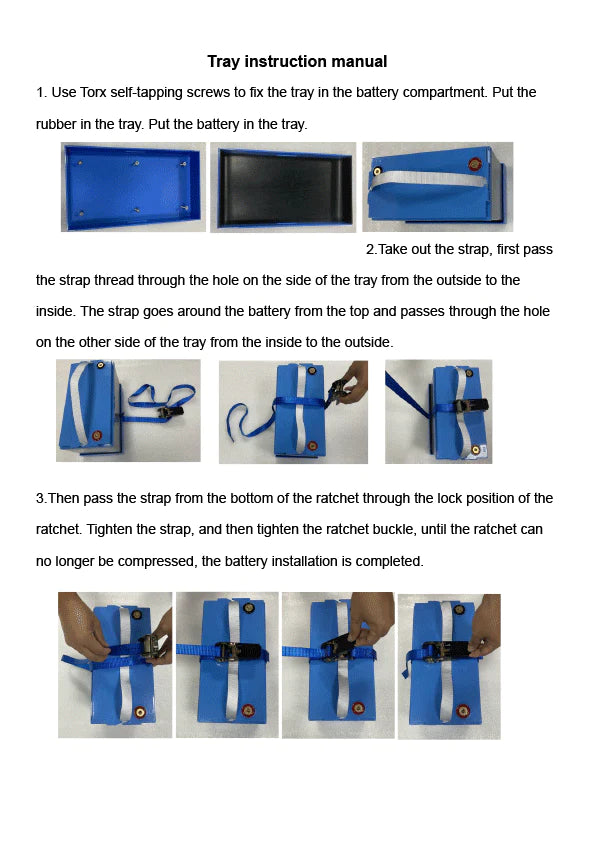 Tray instruction manual

1. Use Torx self-tapping screws to fix the tray in the battery compartment. Put the rubber in the tray. Put the battery in the tray.

2.Take out the strap, first pass the strap thread through the hole on the side of the tray from the outside to the inside. The strap goes around the battery from the top and passes through the hole on the other side of the tray from the inside to the outside.

3.Then pass the strap from the bottom of the ratchet through the lock position of the ratchet. Tighten the strap, and then tighten the ratchet buckle, until the ratchet can no longer be compressed, the battery installation is completed.