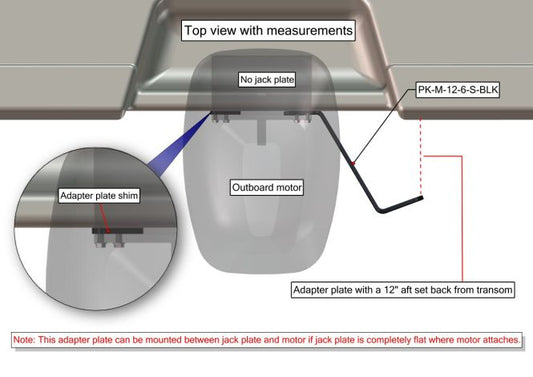 Top view with measurements

No jack plate

PK-M-12-6-S-BLK

Adapter plate shim

Outboard motor

Adapter plate with a 12" aft set back from transom

Note: This adapter plate can be mounted between jack plate and motor if jack plate is completely flat where motor attaches.