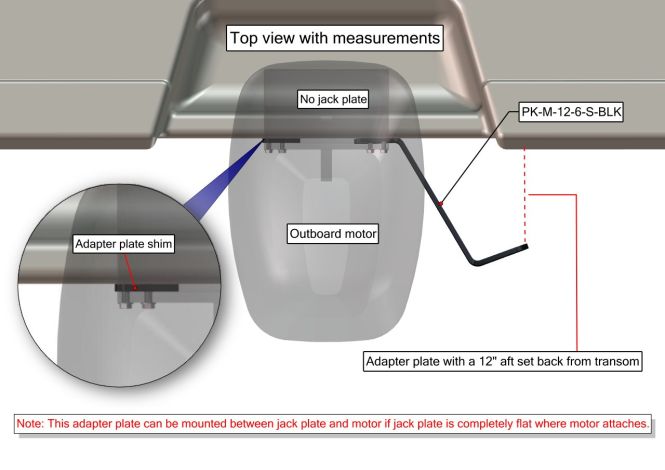 Top view with measurements

No jack plate

PK-M-12-6-S-BLK

Adapter plate shim

Outboard motor

Adapter plate with a 12" aft set back from transom

Note: This adapter plate can be mounted between jack plate and motor if jack plate is completely flat where motor attaches.