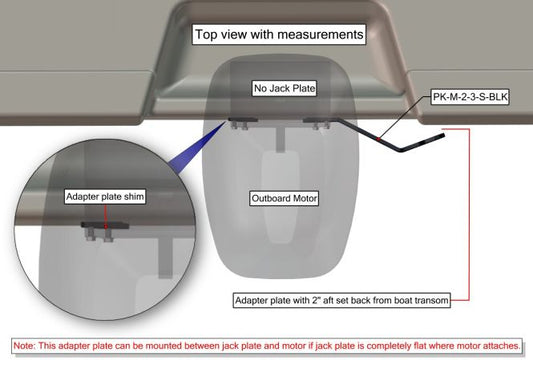 Top view with measurements

No Jack Plate

PK-M-2-3-S-BLK

Adapter plate shim

Outboard Motor

Adapter plate with 2" aft set back from boat transom

Note: This adapter plate can be mounted between jack plate and motor if jack plate is completely flat where motor attaches.