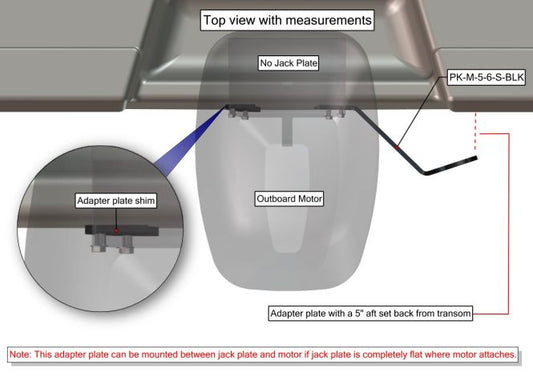 Top view with measurements

No Jack Plate

PK-M-5-6-S-BLK

Adapter plate shim

Outboard Motor

Adapter plate with a 5" aft set back from transom

Note: This adapter plate can be mounted between jack plate and motor if jack plate is completely flat where motor attaches.