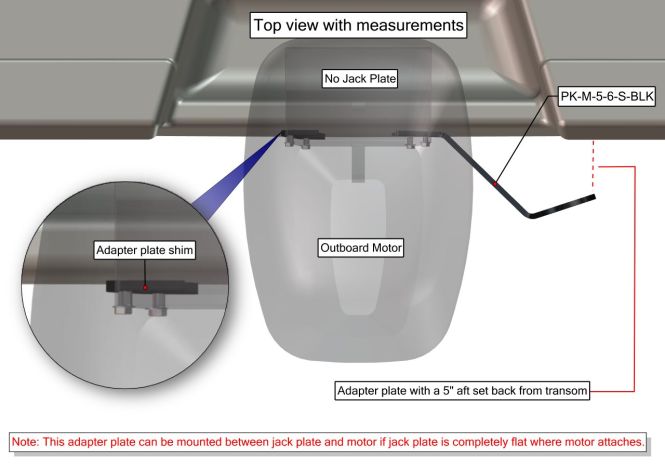 Top view with measurements

No Jack Plate

PK-M-5-6-S-BLK

Adapter plate shim

Outboard Motor

Adapter plate with a 5" aft set back from transom

Note: This adapter plate can be mounted between jack plate and motor if jack plate is completely flat where motor attaches.