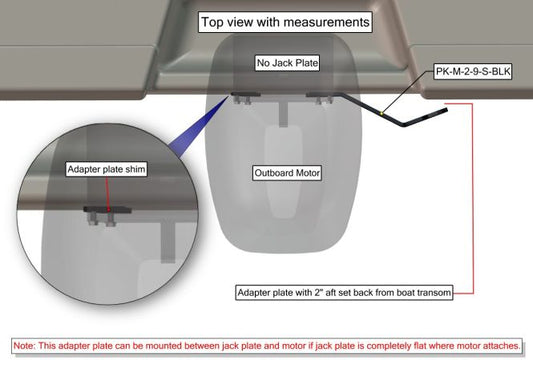 Top view with measurements

No Jack Plate

PK-M-2-9-S-BLK

Adapter plate shim

Outboard Motor

Adapter plate with 2" aft set back from boat transom

Note: This adapter plate can be mounted between jack plate and motor if jack plate is completely flat where motor attaches.