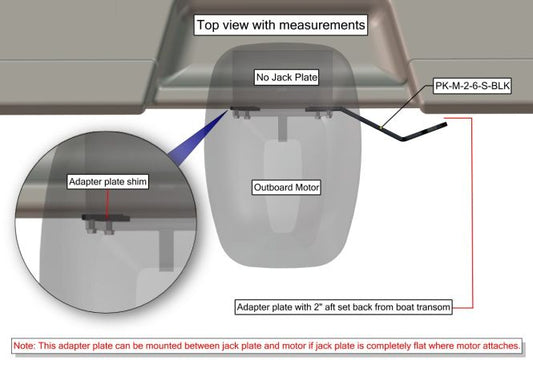 Top view with measurements

No Jack Plate

PK-M-2-6-S-BLK

Adapter plate shim

Outboard Motor

Adapter plate with 2" aft set back from boat transom

Note: This adapter plate can be mounted between jack plate and motor if jack plate is completely flat where motor attaches.