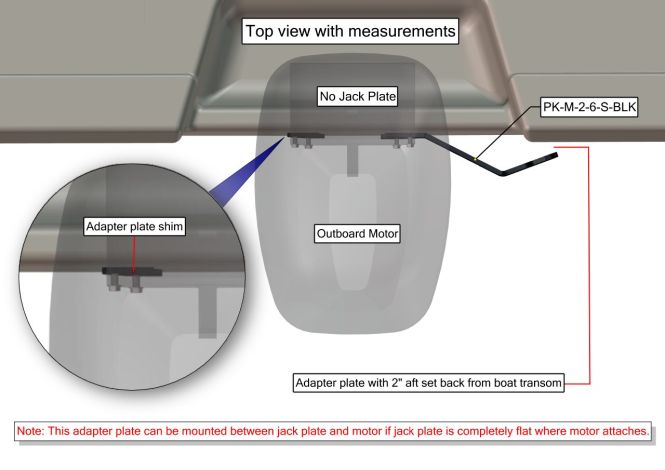 Top view with measurements

No Jack Plate

PK-M-2-6-S-BLK

Adapter plate shim

Outboard Motor

Adapter plate with 2" aft set back from boat transom

Note: This adapter plate can be mounted between jack plate and motor if jack plate is completely flat where motor attaches.