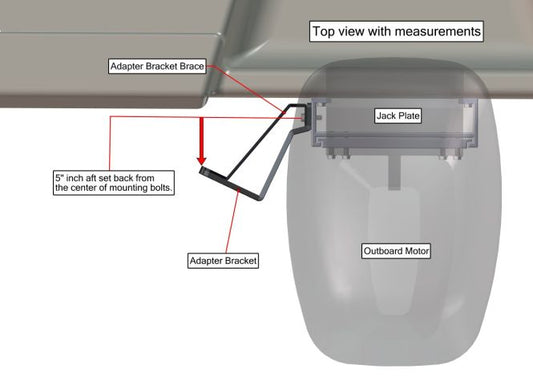 Top view with measurements

Adapter Bracket Brace

Jack Plate

5" inch aft set back from the center of mounting bolts.

Adapter Bracket

Outboard Motor