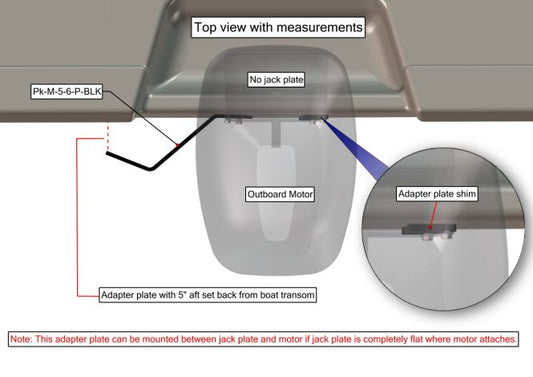 Top view with measurements

No jack plate

Pk-M-5-6-P-BLK

Outboard Motor

Adapter plate shim

Adapter plate with 5" aft set back from boat transom

Note: This adapter plate can be mounted between jack plate and motor if jack plate is completely flat where motor attaches.