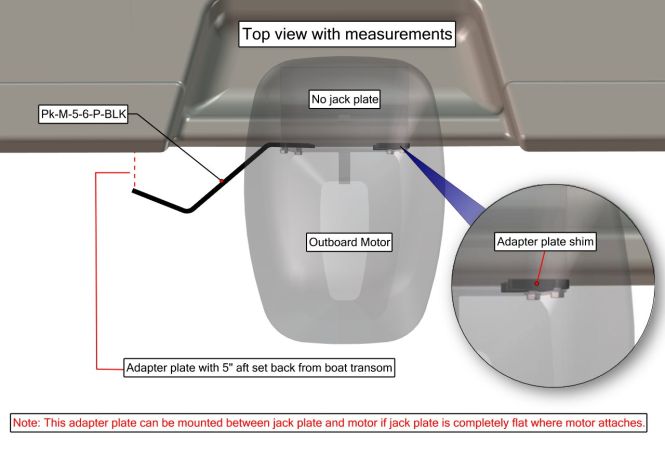 Top view with measurements

No jack plate

Pk-M-5-6-P-BLK

Outboard Motor

Adapter plate shim

Adapter plate with 5" aft set back from boat transom

Note: This adapter plate can be mounted between jack plate and motor if jack plate is completely flat where motor attaches.